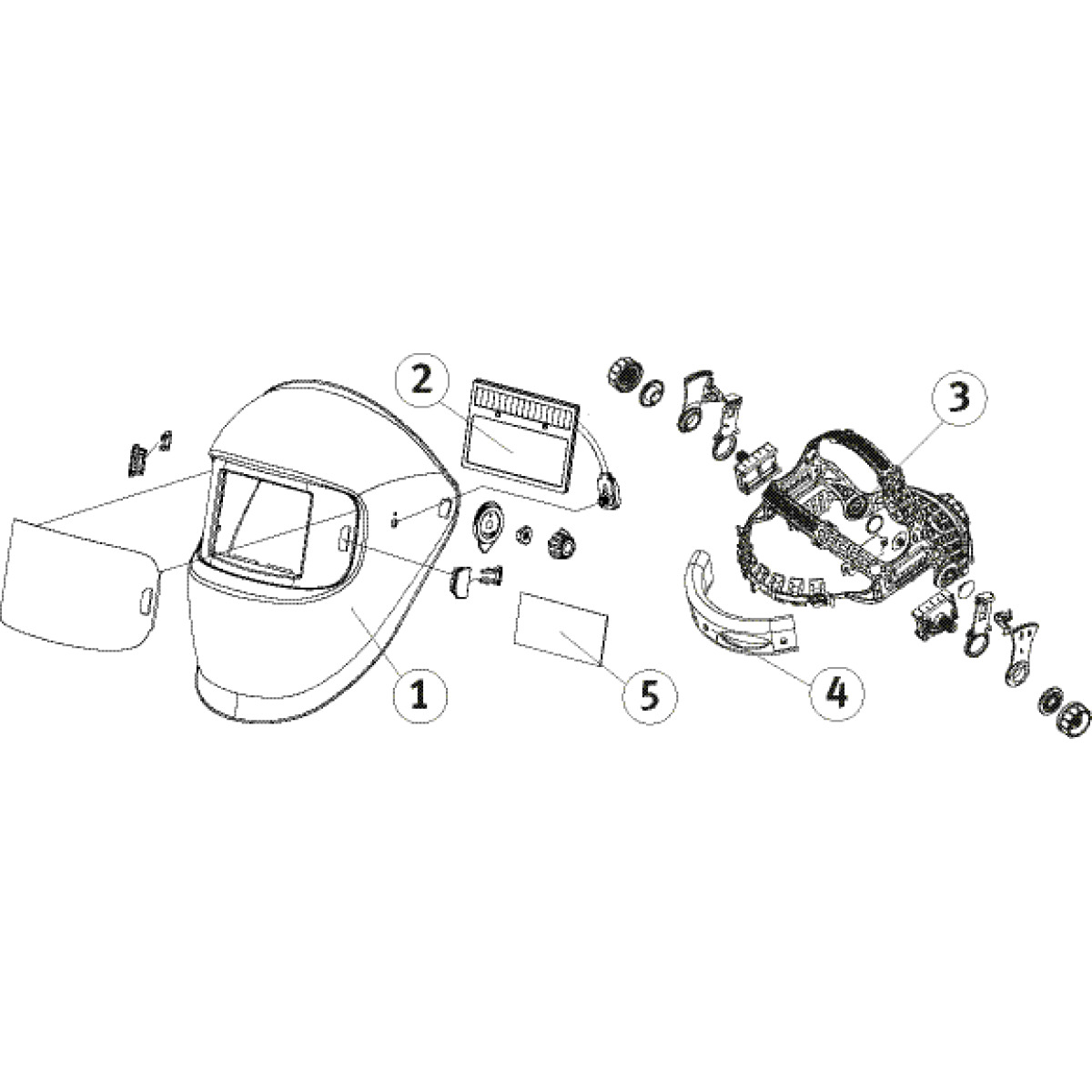 2
3
1
5
4